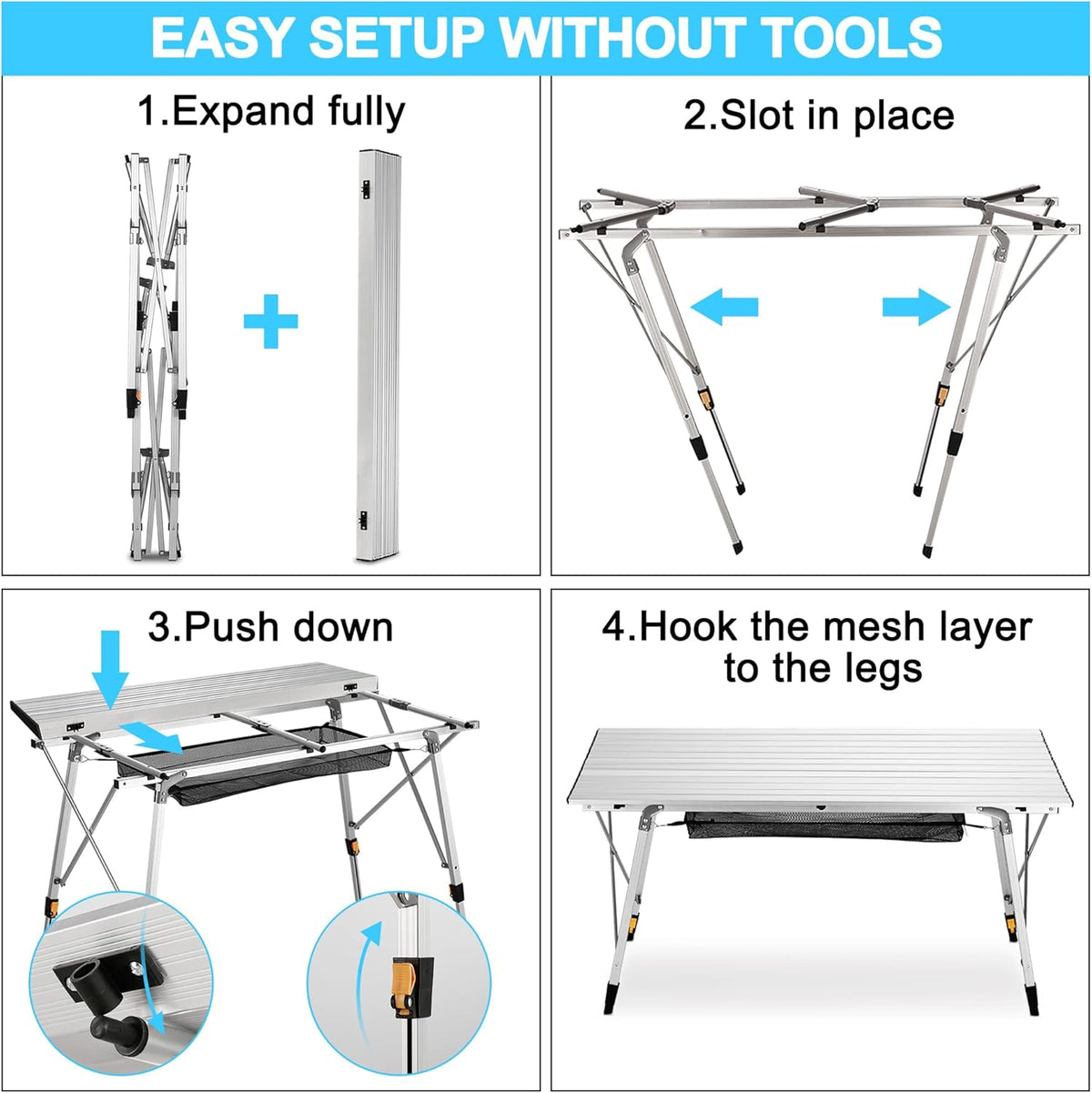 EASY SETUP WITHOUT TOOLS

1.Expand fully

2.Slot in place

3.Push down

4.Hook the mesh layer to the legs