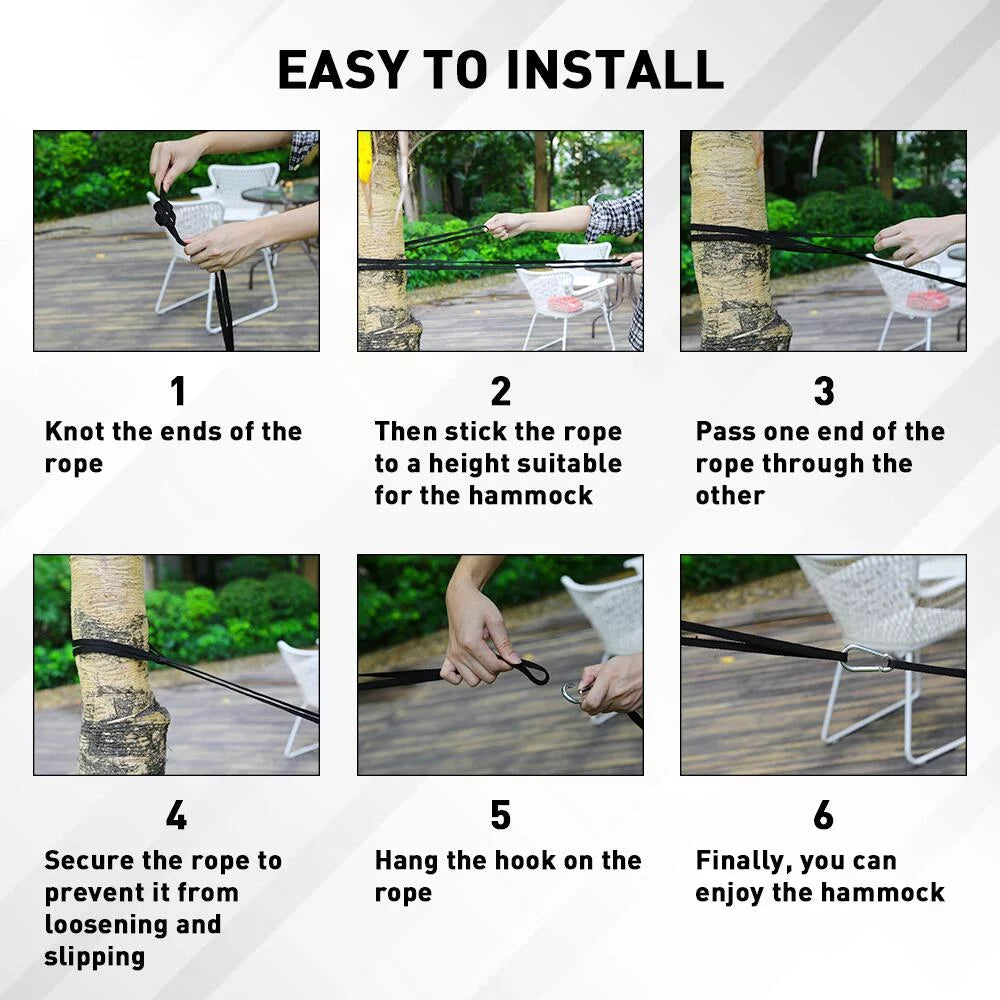 EASY TO INSTALL

1
Knot the ends of the rope

2
Then stick the rope to a height suitable for the hammock

3
Pass one end of the rope through the other

4
Secure the rope to prevent it from loosening and slipping

5
Hang the hook on the rope

6
Finally, you can enjoy the hammock