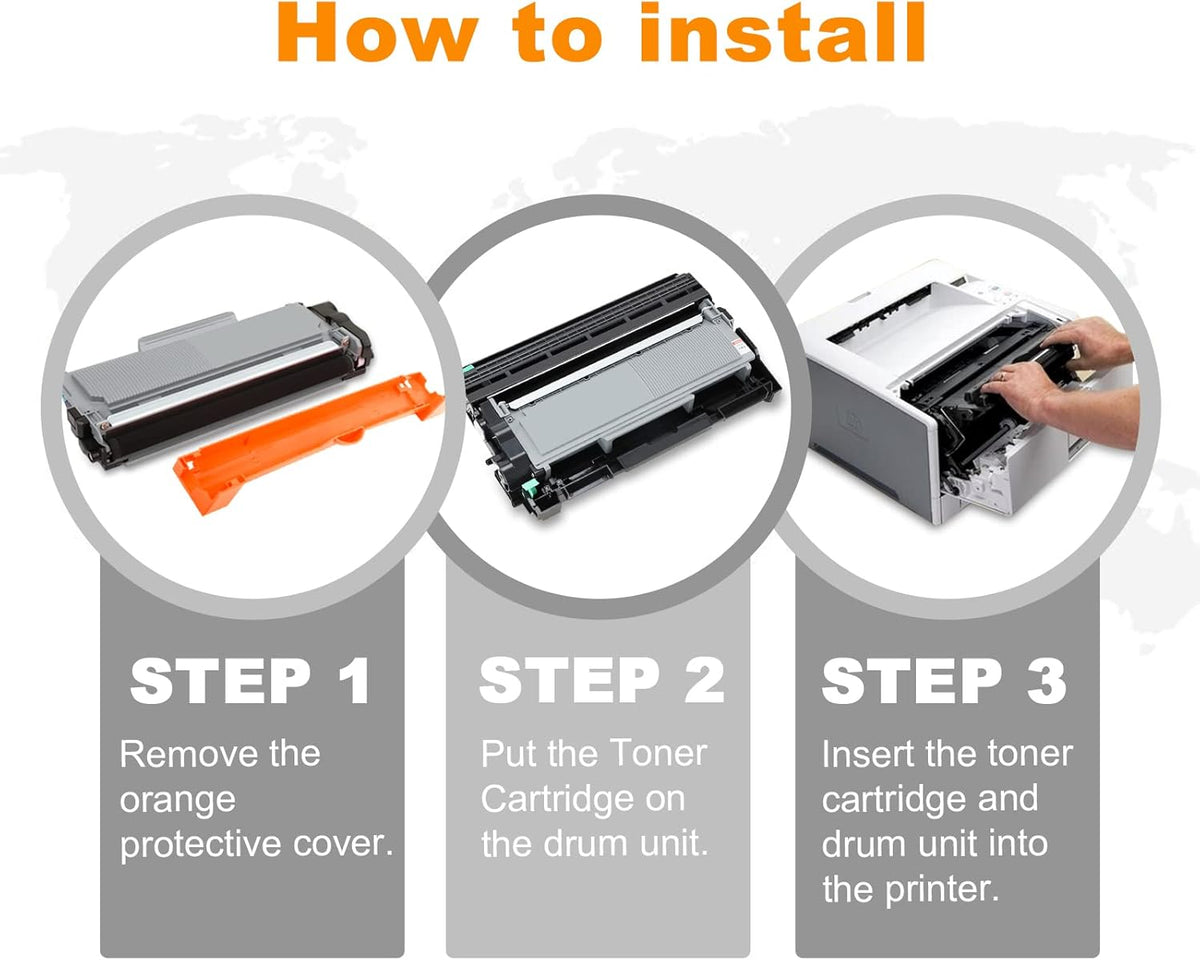 How to install

STEP 1
Remove the orange protective cover.

STEP 2
Put the Toner Cartridge on the drum unit.

STEP 3
Insert the toner cartridge and drum unit into the printer.